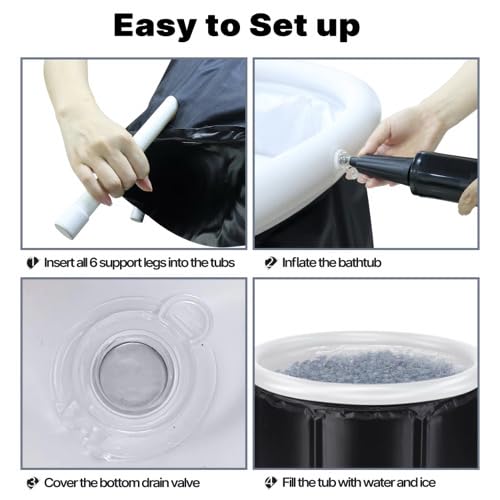 Easy to Set up

1 Insert all 6 support legs into the tubs

2 Inflate the bathtub

3 Cover the bottom drain valve

4 Fill the tub with water and ice