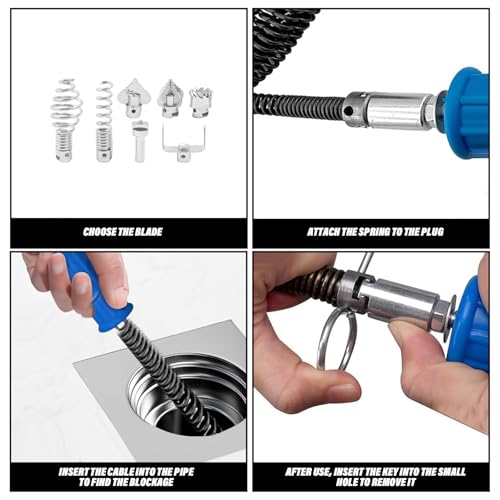 CHOOSE THE BLADE

ATTACH THE SPRING TO THE PLUG

INSERT THE CABLE INTO THE PIPE TO FIND THE BLOCKAGE

AFTER USE, INSERT THE KEY INTO THE SMALL HOLE TO REMOVE IT