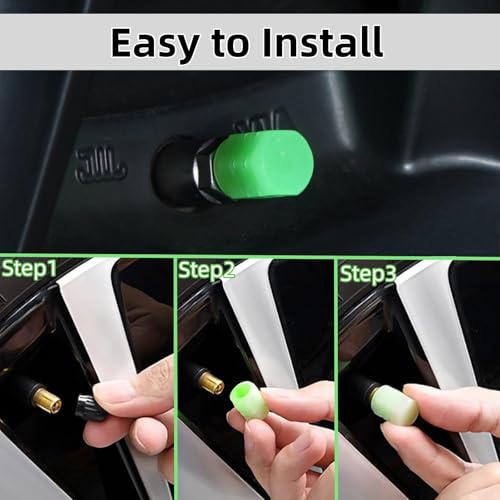 Easy to Install

Step1

Step2

Step3