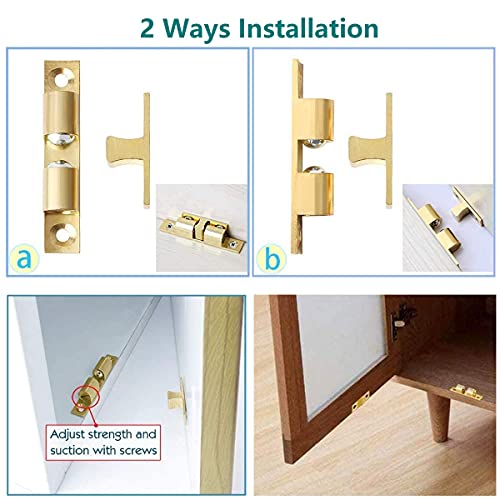 2 Ways Installation

a

b

Adjust strength and suction with screws