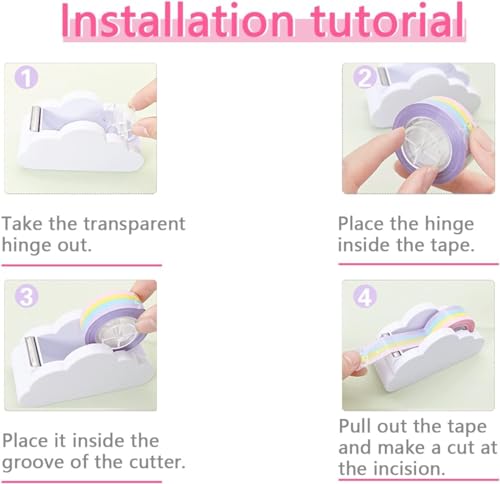 Installation tutorial

1

Take the transparent hinge out.

2

Place the hinge inside the tape.

3

Place it inside the groove of the cutter.

4

Pull out the tape and make a cut at the incision.