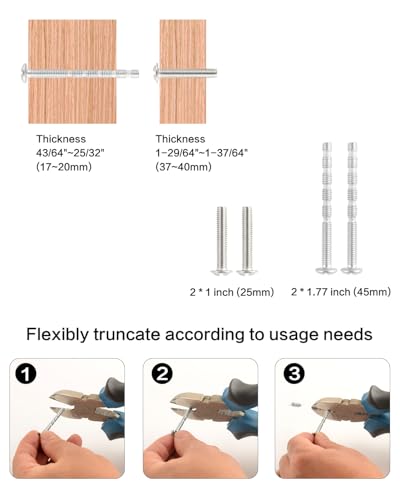 Thickness
43/64"~25/32"
(17~20mm)

Thickness
1-29/64"~1-37/64"
(37~40mm)

2 * 1 inch (25mm)

2 * 1.77 inch (45mm)

Flexibly truncate according to usage needs

1

2

3