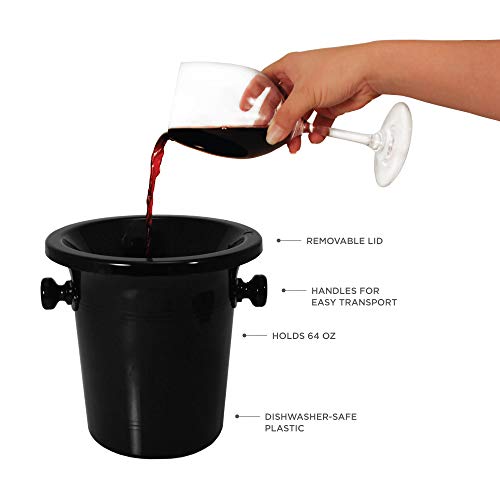 REMOVABLE LID

HANDLES FOR EASY TRANSPORT

HOLDS 64 OZ

DISHWASHER-SAFE PLASTIC