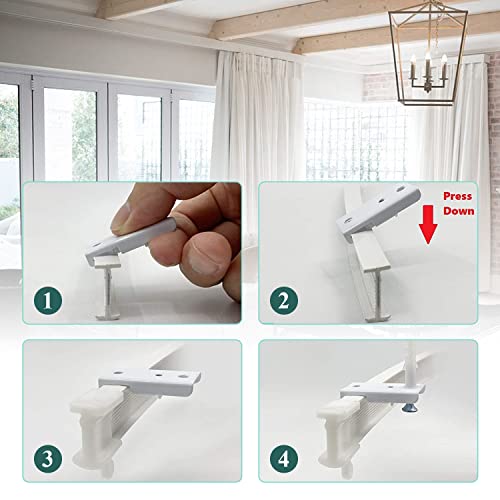 1

Press Down

2

3

4