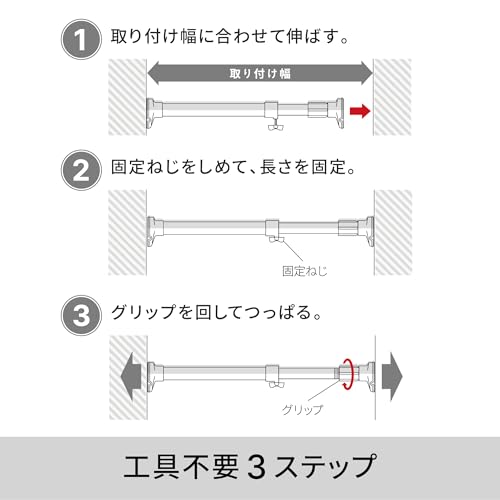 1 取り付け幅に合わせて伸ばす。

取り付け幅

2 固定ねじをしめて、長さを固定。

固定ねじ

3 グリップを回してつっぱる。

グリップ

工具不要 3ステップ