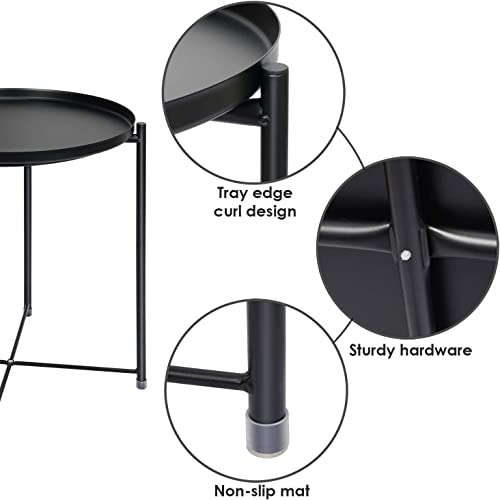 Tray edge curl design

Sturdy hardware

Non-slip mat