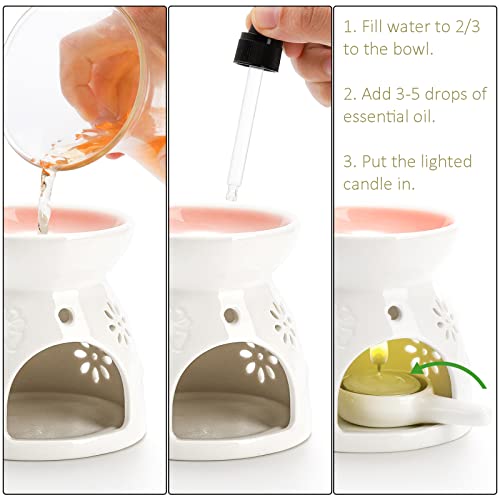 1. Fill water to 2/3 to the bowl.

2. Add 3-5 drops of essential oil.

3. Put the lighted candle in.