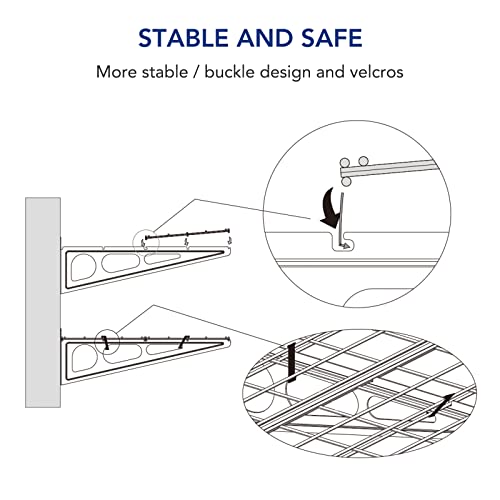 STABLE AND SAFE

More stable / buckle design and velcros