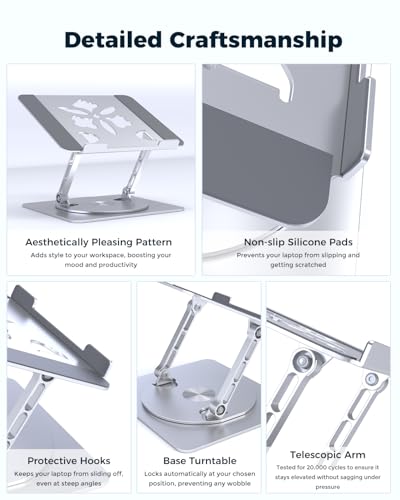 Detailed Craftsmanship

Aesthetically Pleasing Pattern
Adds style to your workspace, boosting your mood and productivity

Non-slip Silicone Pads
Prevents your laptop from slipping and getting scratched

Protective Hooks
Keeps your laptop from sliding off, even at steep angles

Base Turntable
Locks automatically at your chosen position, preventing any wobble

Telescopic Arm
Tested for 20,000 cycles to ensure it stays elevated without sagging under pressure