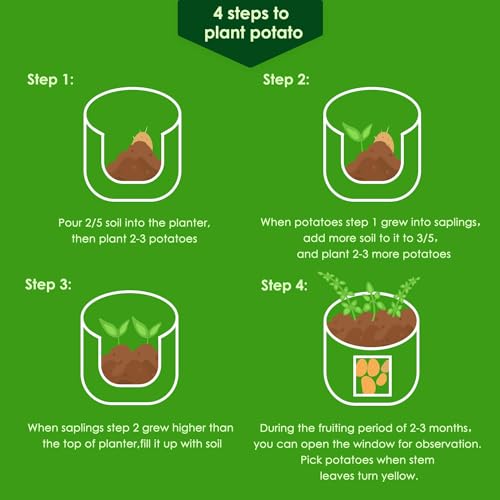 4 steps to plant potato

Step 1:

Pour 2/5 soil into the planter, then plant 2-3 potatoes

Step 2:

When potatoes step 1 grew into saplings, add more soil to it to 3/5, and plant 2-3 more potatoes

Step 3:

When saplings step 2 grew higher than the top of planter,fill it up with soil

Step 4:

During the fruiting period of 2-3 months, you can open the window for observation. Pick potatoes when stem leaves turn yellow.