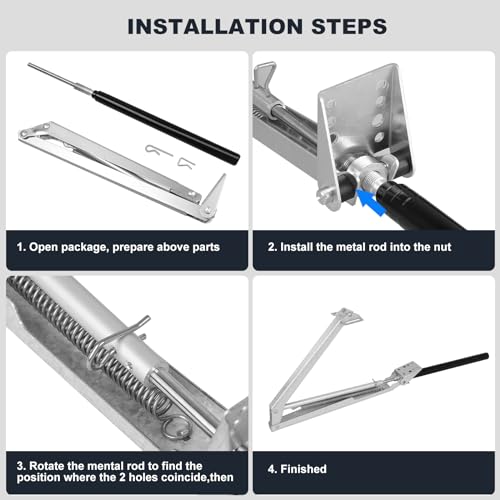 INSTALLATION STEPS

1. Open package, prepare above parts

2. Install the metal rod into the nut

3. Rotate the mental rod to find the position where the 2 holes coincide,then

4. Finished