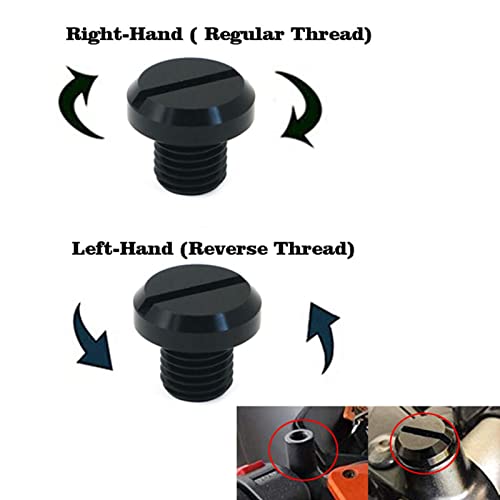 Right-Hand ( Regular Thread)

Left-Hand (Reverse Thread)