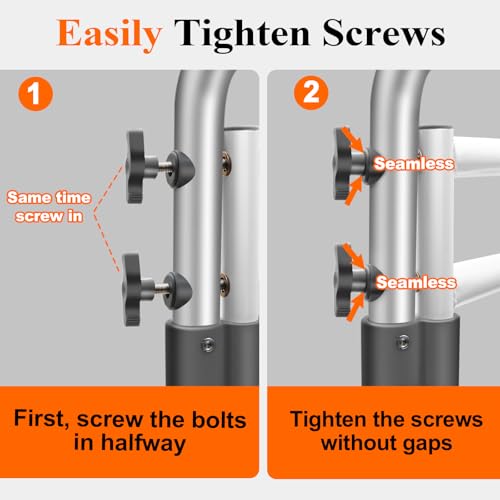 Easily Tighten Screws

1

Same time screw in

First, screw the bolts in halfway

2

Seamless

Seamless

Tighten the screws without gaps