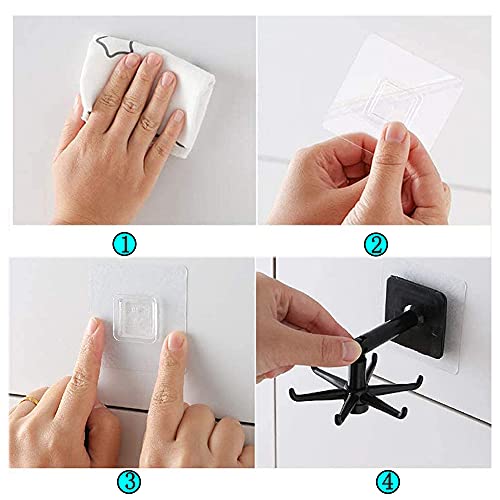 ①

②

③

④