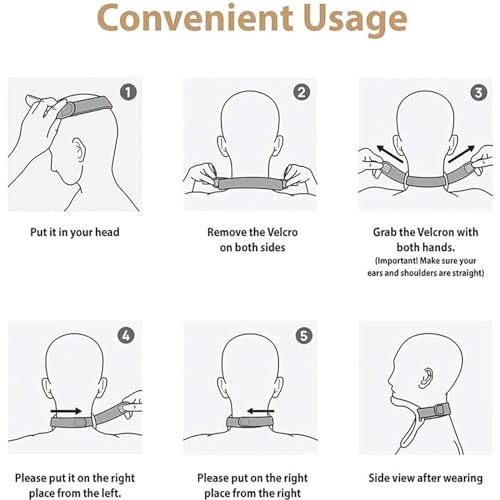 Convenient Usage

1

Put it in your head

2

Remove the Velcro on both sides

3

Grab the Velcron with both hands.
(Important! Make sure your ears and shoulders are straight)

4

Please put it on the right place from the left.

5

Please put on the right place from the right

Side view after wearing