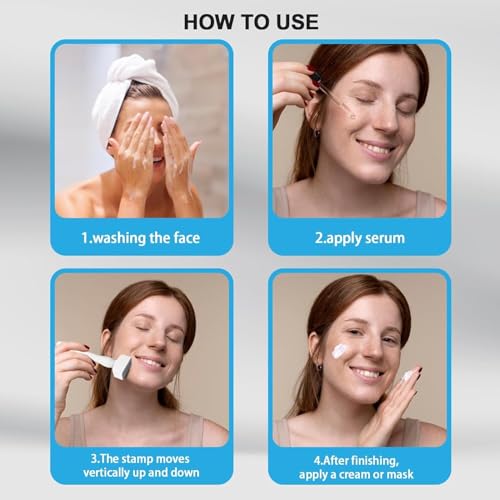 HOW TO USE

1.washing the face

2.apply serum

3.The stamp moves vertically up and down

4.After finishing, apply a cream or mask