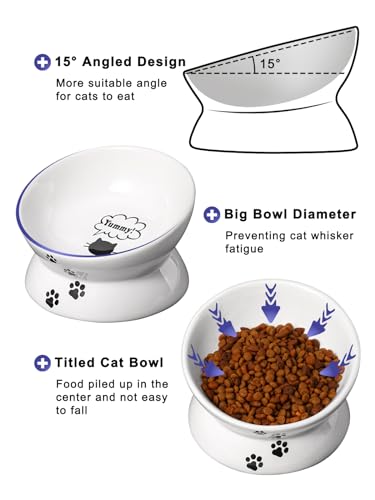 15° Angled Design
More suitable angle for cats to eat

15°

Yummy!

Big Bowl Diameter
Preventing cat whisker fatigue

Titled Cat Bowl
Food piled up in the center and not easy to fall