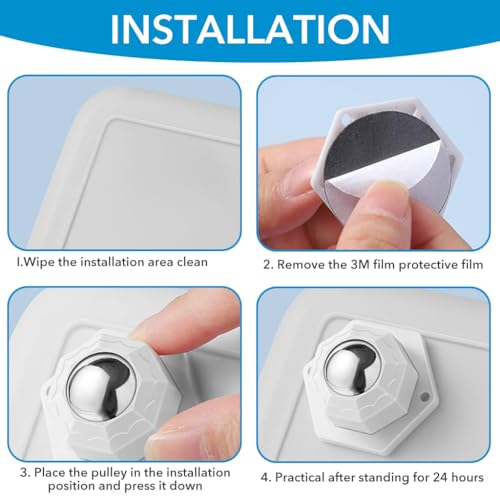 INSTALLATION

I.Wipe the installation area clean

2. Remove the 3M film protective film

3. Place the pulley in the installation position and press it down

4. Practical after standing for 24 hours