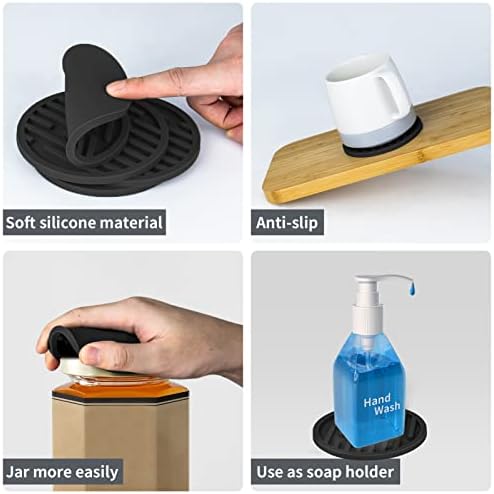 Soft silicone material

Anti-slip

Jar more easily

Hand Wash

Use as soap holder