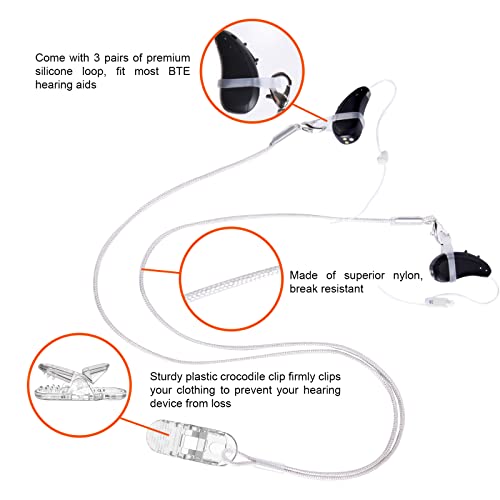 Come with 3 pairs of premium silicone loop, fit most BTE hearing aids

Made of superior nylon, break resistant

Sturdy plastic crocodile clip firmly clips your clothing to prevent your hearing device from loss