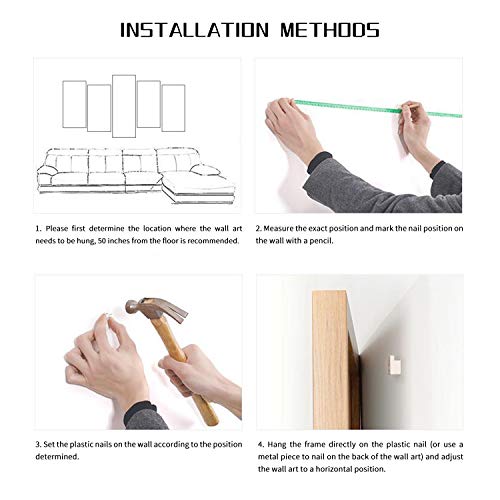 INSTALLATION METHODS

1. Please first determine the location where the wall art needs to be hung, 50 inches from the floor is recommended.

2. Measure the exact position and mark the nail position on the wall with a pencil.

3. Set the plastic nails on the wall according to the position determined.

4. Hang the frame directly on the plastic nail (or use a metal piece to nail on the back of the wall art) and adjust the wall art to a horizontal position.