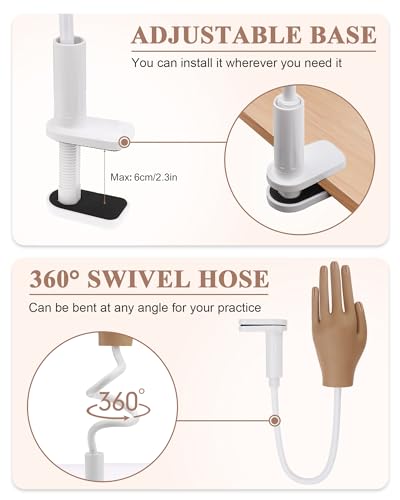 ADJUSTABLE BASE
You can install it wherever you need it

Max: 6cm/2.3in

360° SWIVEL HOSE
Can be bent at any angle for your practice

360°