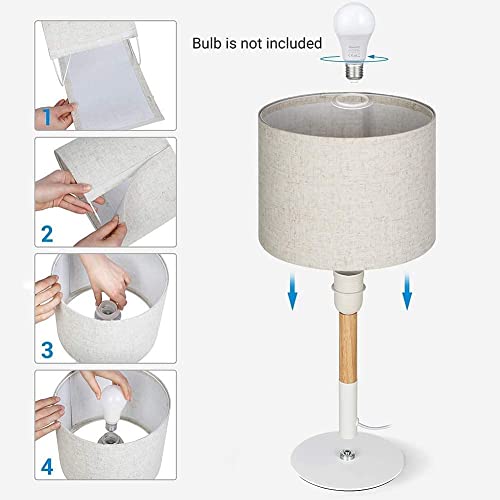 1

2

3

4

Bulb is not included