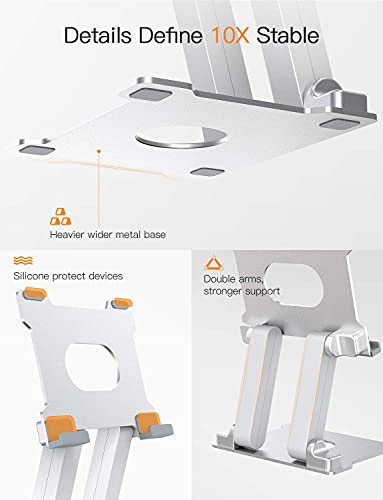 Details Define 10X Stable

Heavier wider metal base

Silicone protect devices

Double arms, stronger support