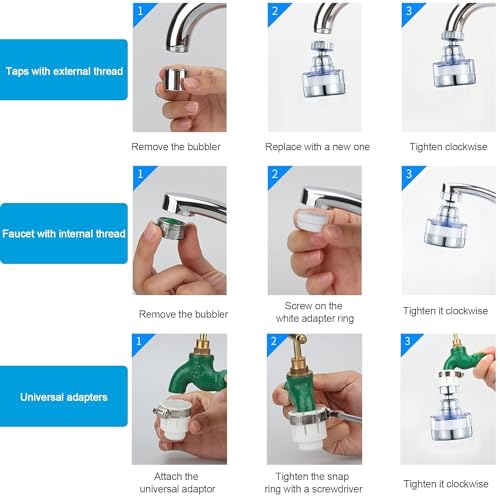 Taps with external thread

1
Remove the bubbler

2
Replace with a new one

3
Tighten clockwise

Faucet with internal thread

1
Remove the bubbler

2
Screw on the white adapter ring

3
Tighten it clockwise

Universal adapters

1
Attach the universal adaptor

2
Tighten the snap ring with a screwdriver

3
Tighten it clockwise