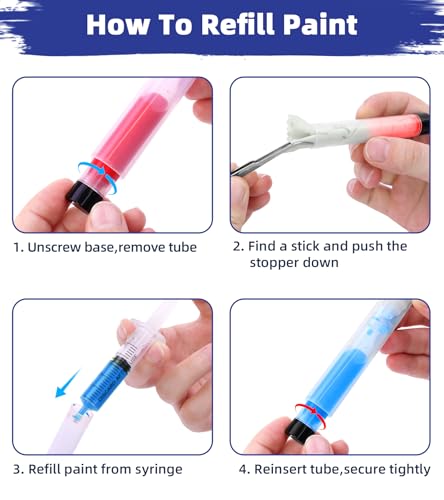 How To Refill Paint

1. Unscrew base,remove tube

2. Find a stick and push the stopper down

3. Refill paint from syringe

4. Reinsert tube,secure tightly