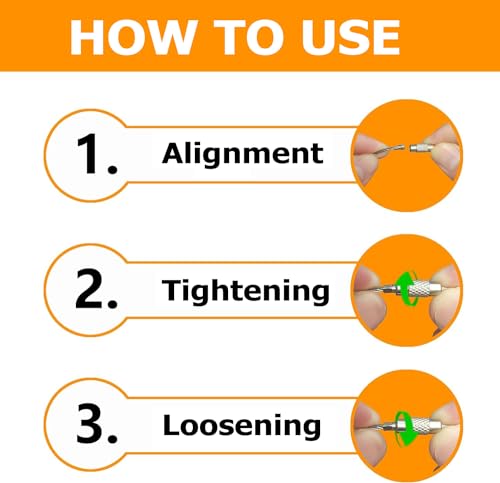 HOW TO USE

1. Alignment

2. Tightening

3. Loosening