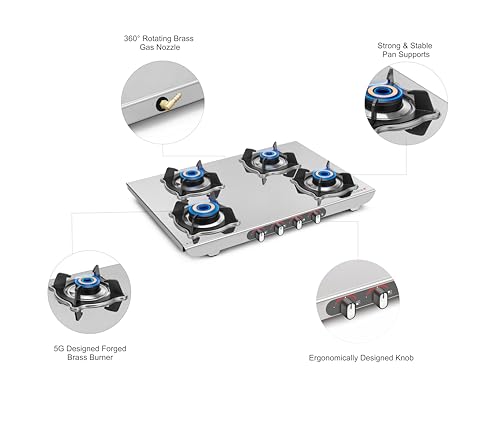 360° Rotating Brass Gas Nozzle

Strong & Stable Pan Supports

5G Designed Forged Brass Burner

Ergonomically Designed Knob