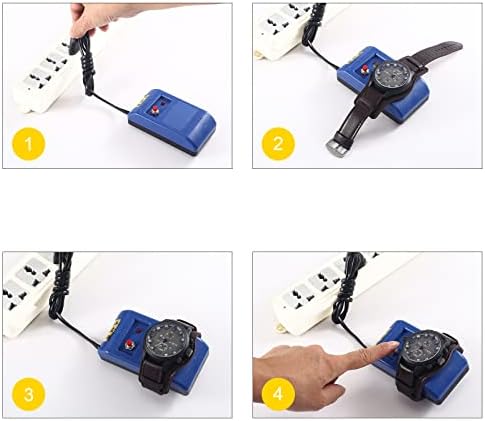 1

2

3

4