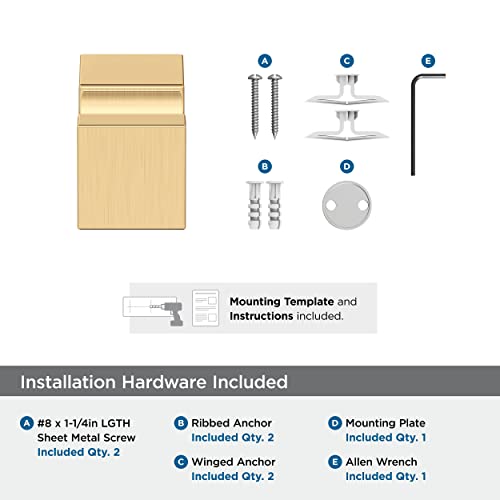 A

C

E

B

D

Mounting Template and Instructions included.

Installation Hardware Included

A #8 x 1-1/4in LGTH Sheet Metal Screw Included Qty. 2

B Ribbed Anchor Included Qty. 2

C Winged Anchor Included Qty. 2

D Mounting Plate Included Qty. 1

E Allen Wrench Included Qty. 1