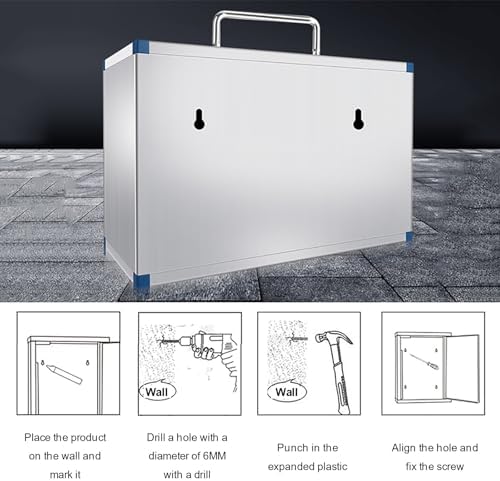 Wall

Wall

Place the product on the wall and mark it

Drill a hole with a diameter of 6MM with a drill

Punch in the expanded plastic

Align the hole and fix the screw