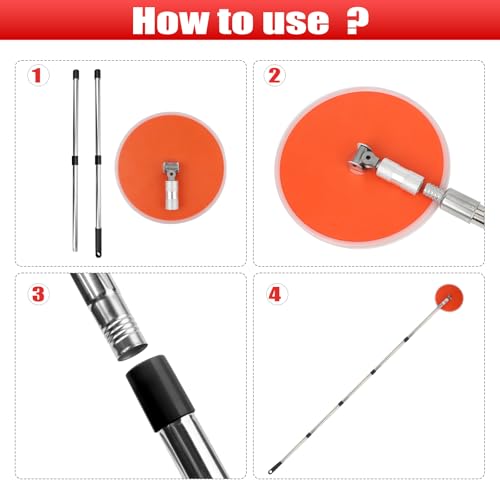 How to use ?

1

2

3

4