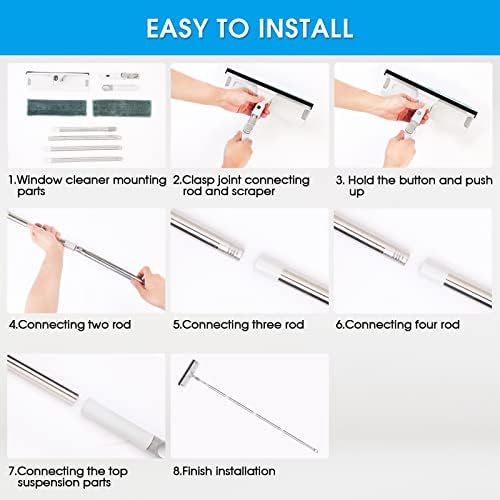 EASY TO INSTALL

1.Window cleaner mounting parts

2.Clasp joint connecting rod and scraper

3. Hold the button and push up

4.Connecting two rod

5.Connecting three rod

6.Connecting four rod

7.Connecting the top suspension parts

8.Finish installation