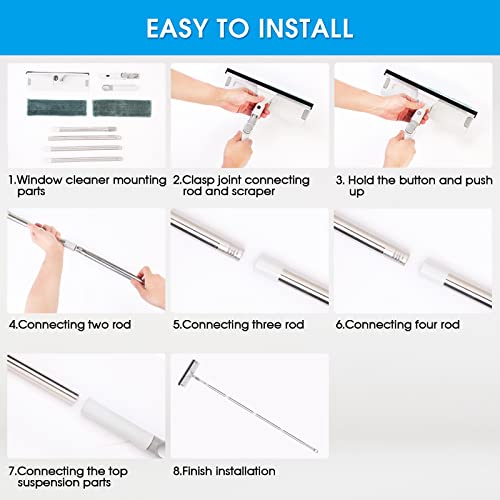 EASY TO INSTALL

1.Window cleaner mounting parts

2.Clasp joint connecting rod and scraper

3. Hold the button and push up

4.Connecting two rod

5.Connecting three rod

6.Connecting four rod

7.Connecting the top suspension parts

8.Finish installation