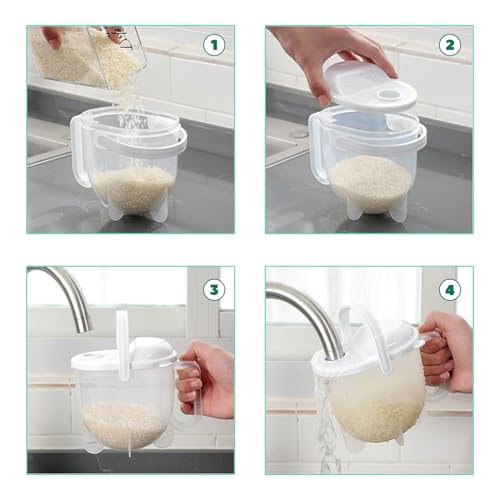 1

2

3

4