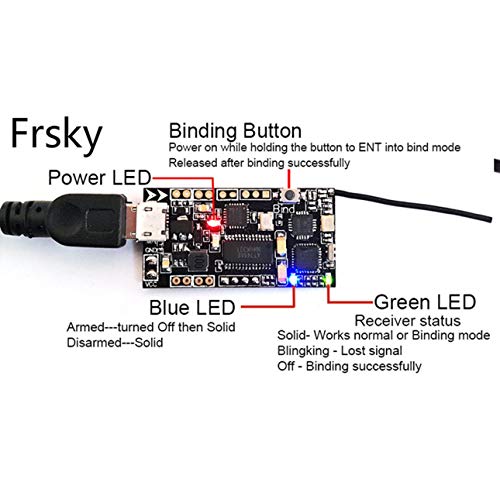 Frsky

Binding Button
Power on while holding the button to ENT into bind mode
Released after binding successfully

Power LED

Bind

GND

VCC

Blue LED
Armed---turned Off then Solid
Disarmed---Solid

Green LED
Receiver status
Solid- Works normal or Binding mode
Blingking - Lost signal
Off - Binding successfully