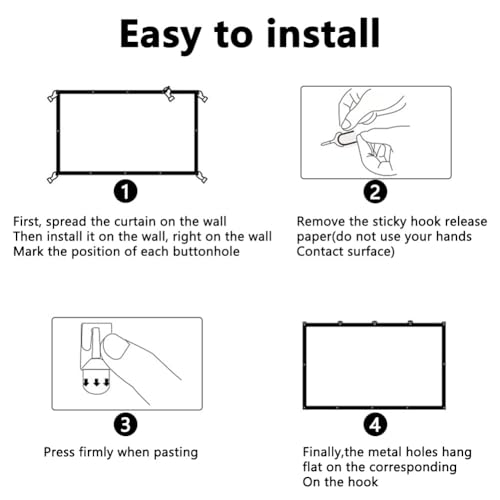 Easy to install

1

First, spread the curtain on the wall
Then install it on the wall, right on the wall
Mark the position of each buttonhole

2

Remove the sticky hook release paper(do not use your hands Contact surface)

3

Press firmly when pasting

4

Finally,the metal holes hang flat on the corresponding On the hook