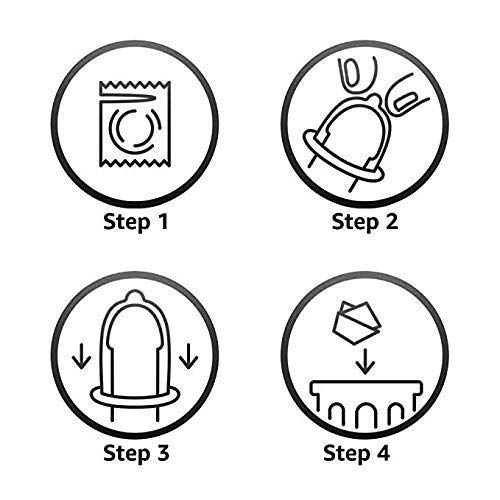 Step 1

Step 2

Step 3

Step 4