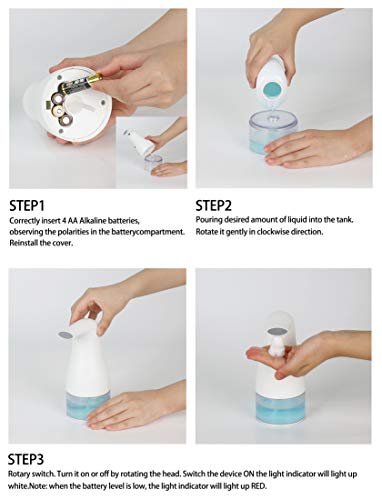 STEP1
Correctly insert 4 AA Alkaline batteries, observing the polarities in the batterycompartment. Reinstall the cover.

STEP2
Pouring desired amount of liquid into the tank. Rotate it gently in clockwise direction.

STEP3
Rotary switch. Turn it on or off by rotating the head. Switch the device ON the light indicator will light up white.Note: when the battery level is low, the light indicator will light up RED.