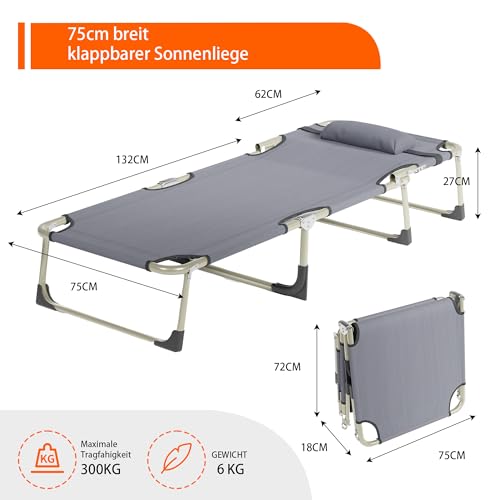 75cm breit
klappbarer Sonnenliege

62CM

132CM

27CM

75CM

72CM

18CM

75CM

KG

Maximale
Tragfahigkeit
300KG

GEWICHT
6 KG