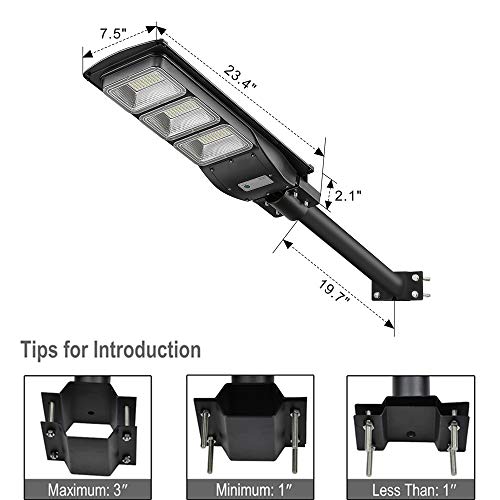 7.5"

23.4"

2.1"

19.7"

Tips for Introduction

Maximum: 3″

Minimum: 1″

Less Than: 1″