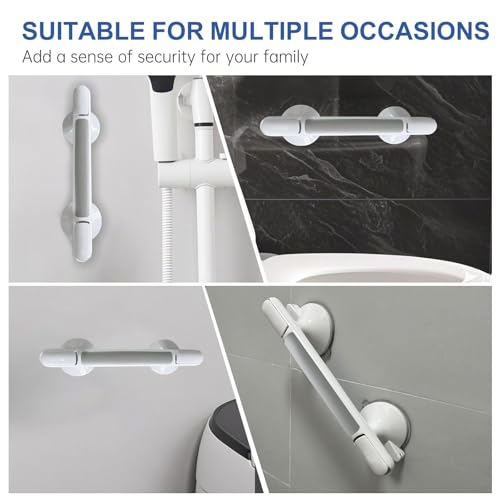 SUITABLE FOR MULTIPLE OCCASIONS
Add a sense of security for your family