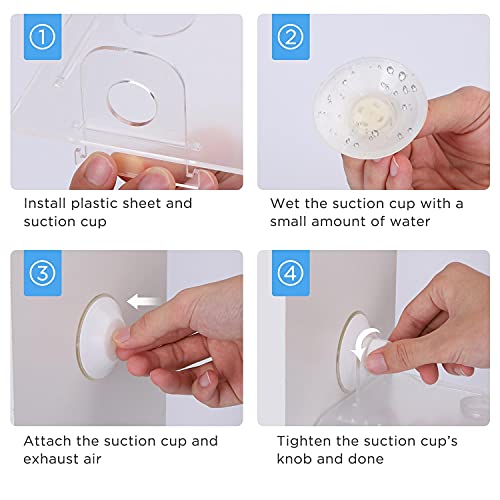 ①

Install plastic sheet and suction cup

②

Wet the suction cup with a small amount of water

③

Attach the suction cup and exhaust air

④

Tighten the suction cup's knob and done