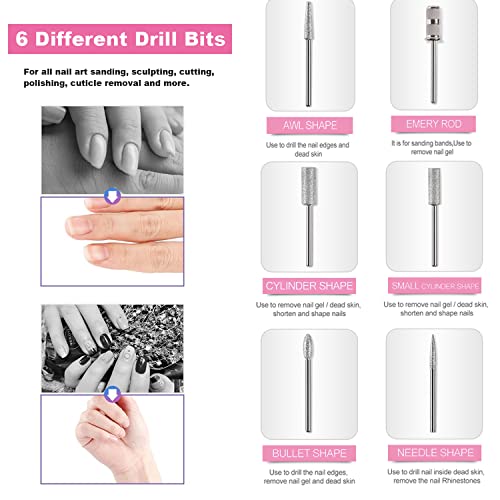 6 Different Drill Bits

For all nail art sanding, sculpting, cutting, polishing, cuticle removal and more.

AWL SHAPE

Use to drill the nail edges and dead skin

EMERY ROD

It is for sanding bands,Use to remove nail gel

CYLINDER SHAPE

Use to remove nail gel / dead skin, shorten and shape nails

SMALL CYLINDER SHAPE

Use to remove nail gel / dead skin, shorten and shape nails

BULLET SHAPE

Use to drill the nail edges, remove nail gel and dead skin

NEEDLE SHAPE

Use to drill nail inside dead skin, remove the nail Rhinestones