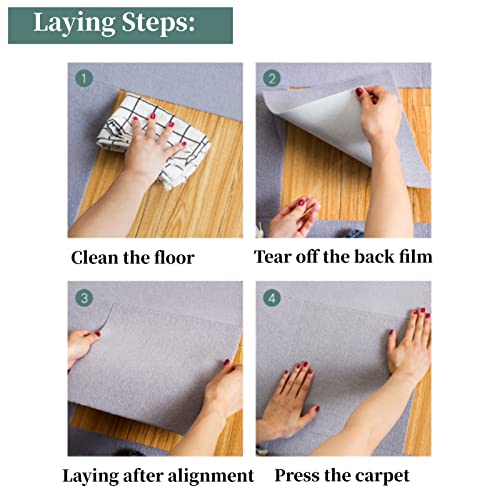 Laying Steps:

1

Clean the floor

2

Tear off the back film

3

Laying after alignment

4

Press the carpet