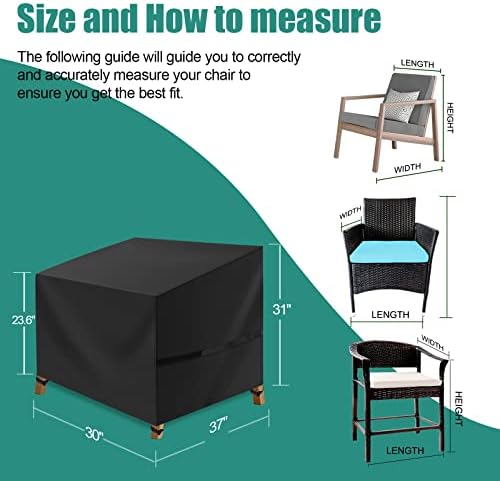 Size and How to measure

The following guide will guide you to correctly and accurately measure your chair to ensure you get the best fit.

LENGTH
HEIGHT
WIDTH

WIDTH
LENGTH

WIDTH
HEIGHT
LENGTH

23.6"
31"
30"
37"